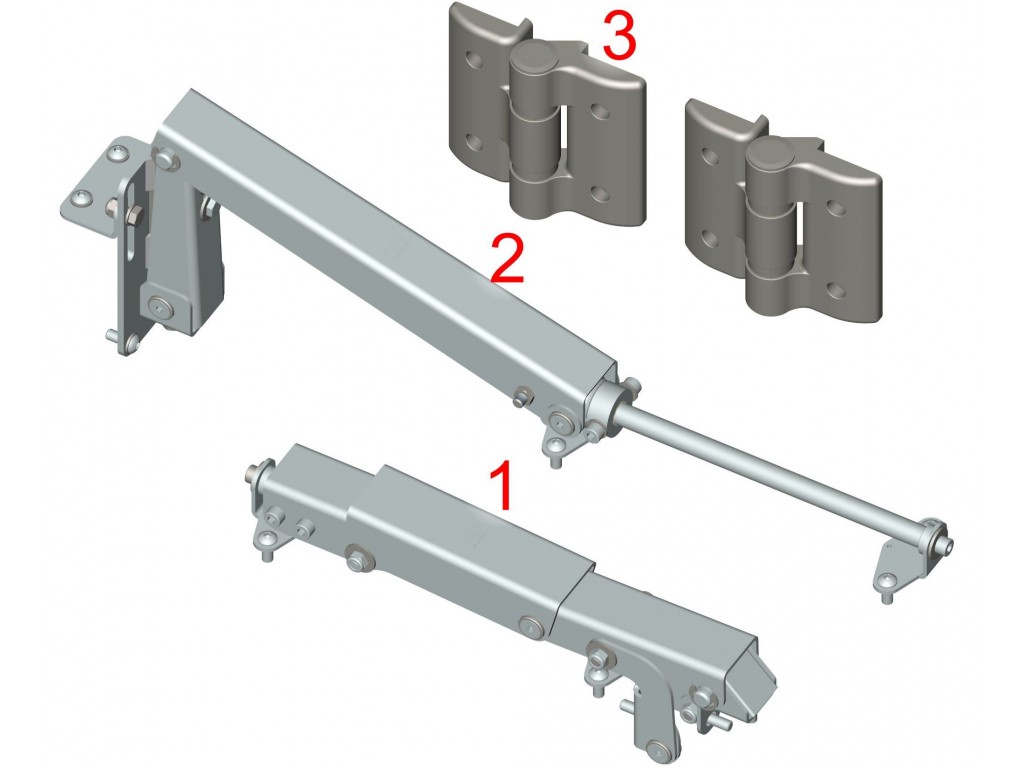 3
2
1